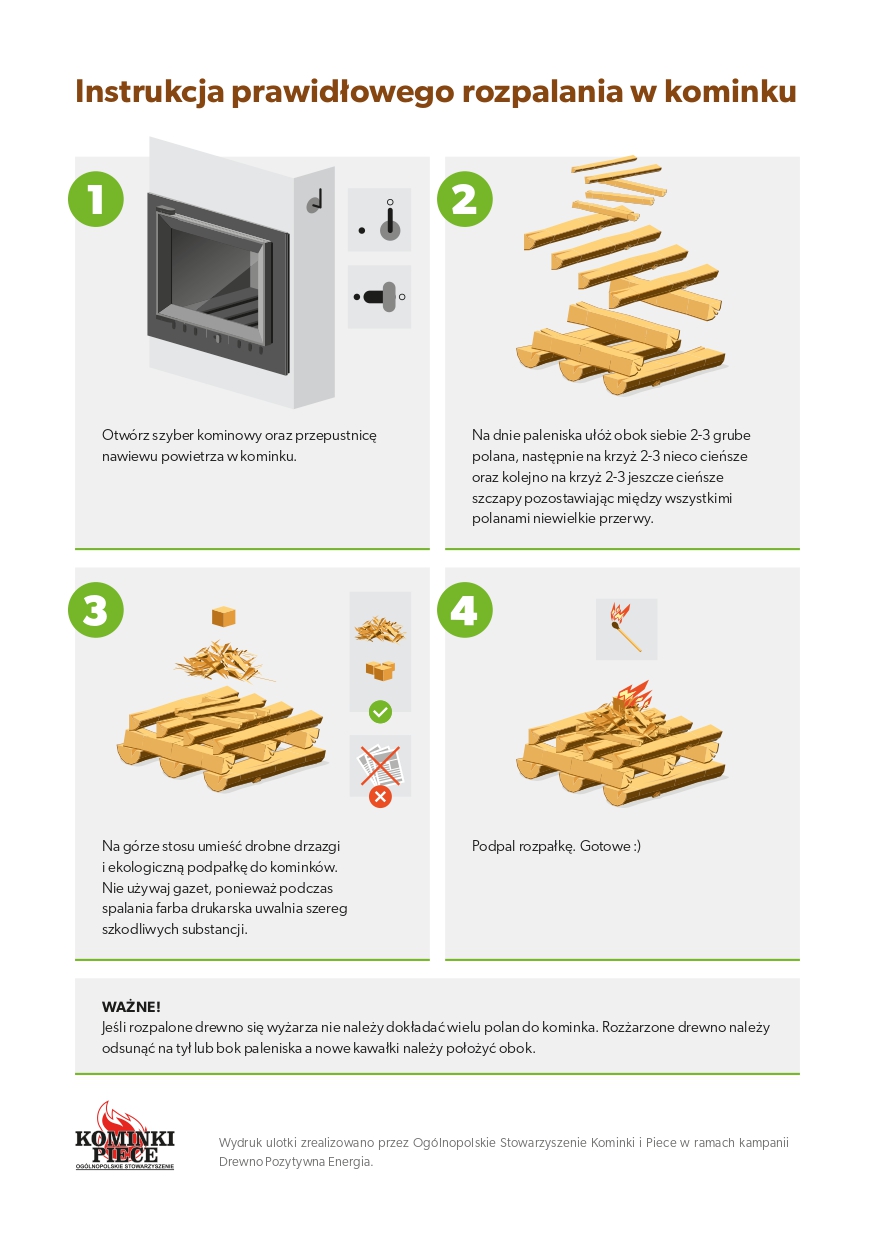 Instrukcja prawidłowego rozpalania w kominku

1

Otwórz szyber kominowy oraz przepustnicę nawiewu powietrza w kominku.

2

Na dnie paleniska ułóż obok siebie 2-3 grube polana, następnie na krzyż 2-3 nieco cieńsze oraz kolejno na krzyż 2-3 jeszcze cieńsze szczapy pozostawiając między wszystkimi polanami niewielkie przerwy.

3

Na górze stosu umieść drobne drzazgi i ekologiczną podpałkę do kominków. Nie używaj gazet, ponieważ podczas spalania farba drukarska uwalnia szereg szkodliwych substancji.

4

Podpal rozpałkę. Gotowe :)

WAŻNE!
Jeśli rozpalone drewno się wyżarza nie należy dokładać wielu polan do kominka. Rozżarzone drewno należy odsunąć na tył lub bok paleniska a nowe kawałki należy położyć obok.

KOMINKI PIECE
OGÓLNOPOLSKIE STOWARZYSZENIE

Wydruk ulotki zrealizowano przez Ogólnopolskie Stowarzyszenie Kominki i Piece w ramach kampanii Drewno Pozytywna Energia.